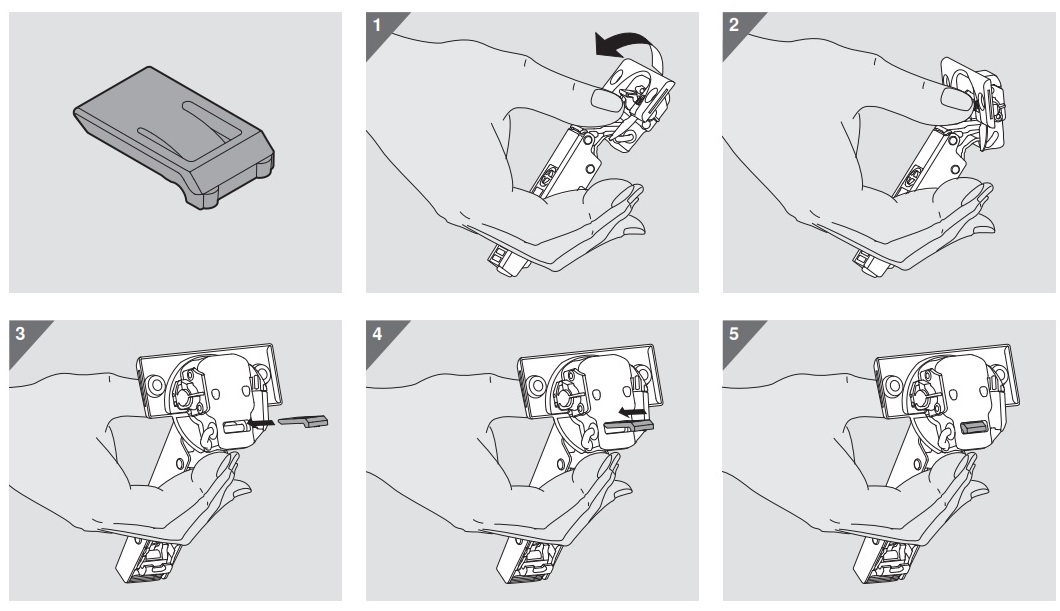 1
2
3
4
5